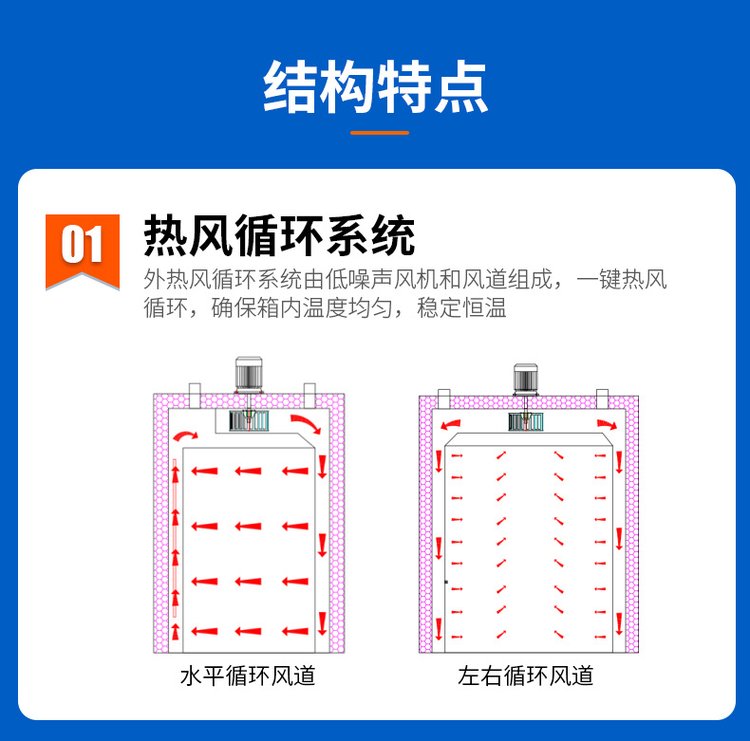 结构特点

01

热风循环系统

外热风循环系统由低噪声风机和风道组成，一键热风循环，确保箱内温度均匀，稳定恒温

水平循环风道

左右循环风道